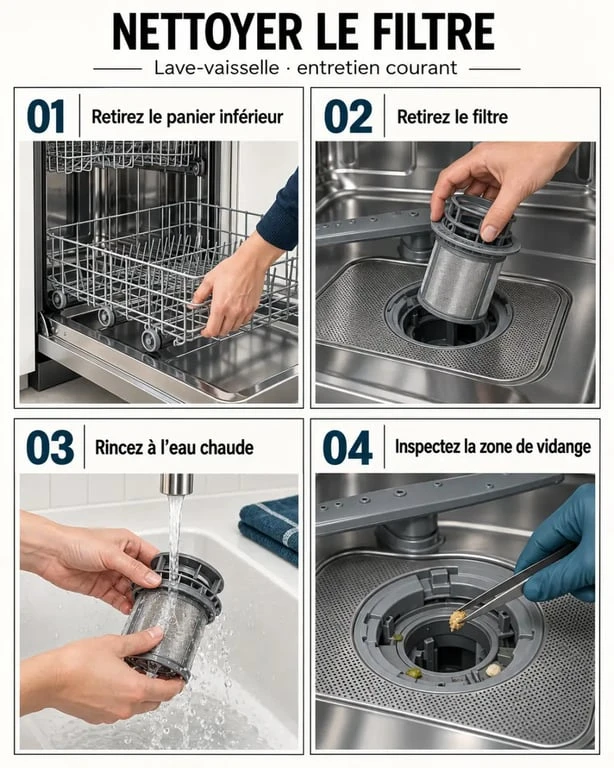 NETTOYER LE FILTRE

Lave-vaisselle · entretien courant

01 Retirez le panier inférieur

02 Retirez le filtre

03 Rincez à l'eau chaude

04 Inspectez la zone de vidange