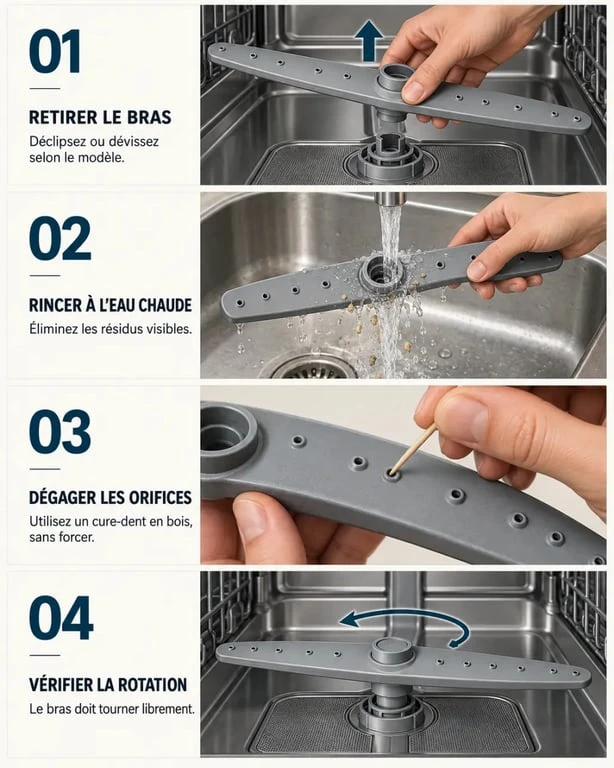 01

RETIRER LE BRAS

Déclipsez ou dévissez selon le modèle.

02

RINCER À L'EAU CHAUDE

Éliminez les résidus visibles.

03

DÉGAGER LES ORIFICES

Utilisez un cure-dent en bois, sans forcer.

04

VÉRIFIER LA ROTATION

Le bras doit tourner librement.